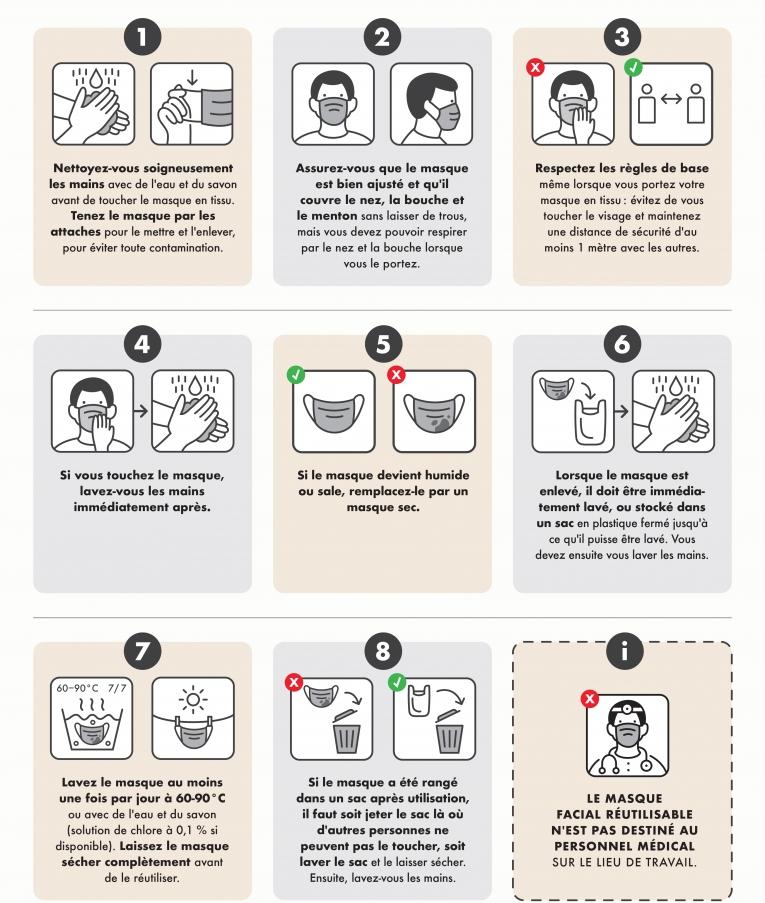 1

Nettoyez-vous soigneusement les mains avec de l'eau et du savon avant de toucher le masque en tissu. Tenez le masque par les attaches pour le mettre et l'enlever, pour éviter toute contamination.

2

Assurez-vous que le masque est bien ajusté et qu'il couvre le nez, la bouche et le menton sans laisser de trous, mais vous devez pouvoir respirer par le nez et la bouche lorsque vous le portez.

3

Respectez les règles de base même lorsque vous portez votre masque en tissu : évitez de vous toucher le visage et maintenez une distance de sécurité d'au moins 1 mètre avec les autres.

4

Si vous touchez le masque, lavez-vous les mains immédiatement après.

5

Si le masque devient humide ou sale, remplacez-le par un masque sec.

6

Lorsque le masque est enlevé, il doit être immédiatement lavé, ou stocké dans un sac en plastique fermé jusqu'à ce qu'il puisse être lavé. Vous devez ensuite vous laver les mains.

7

60–90°C 7/7

Lavez le masque au moins une fois par jour à 60-90°C ou avec de l'eau et du savon (solution de chlore à 0,1 % si disponible). Laissez le masque sécher complètement avant de le réutiliser.

8

Si le masque a été rangé dans un sac après utilisation, il faut soit jeter le sac là où d'autres personnes ne peuvent pas le toucher, soit laver le sac et le laisser sécher. Ensuite, lavez-vous les mains.

i

LE MASQUE FACIAL RÉUTILISABLE N'EST PAS DESTINÉ AU PERSONNEL MÉDICAL SUR LE LIEU DE TRAVAIL.